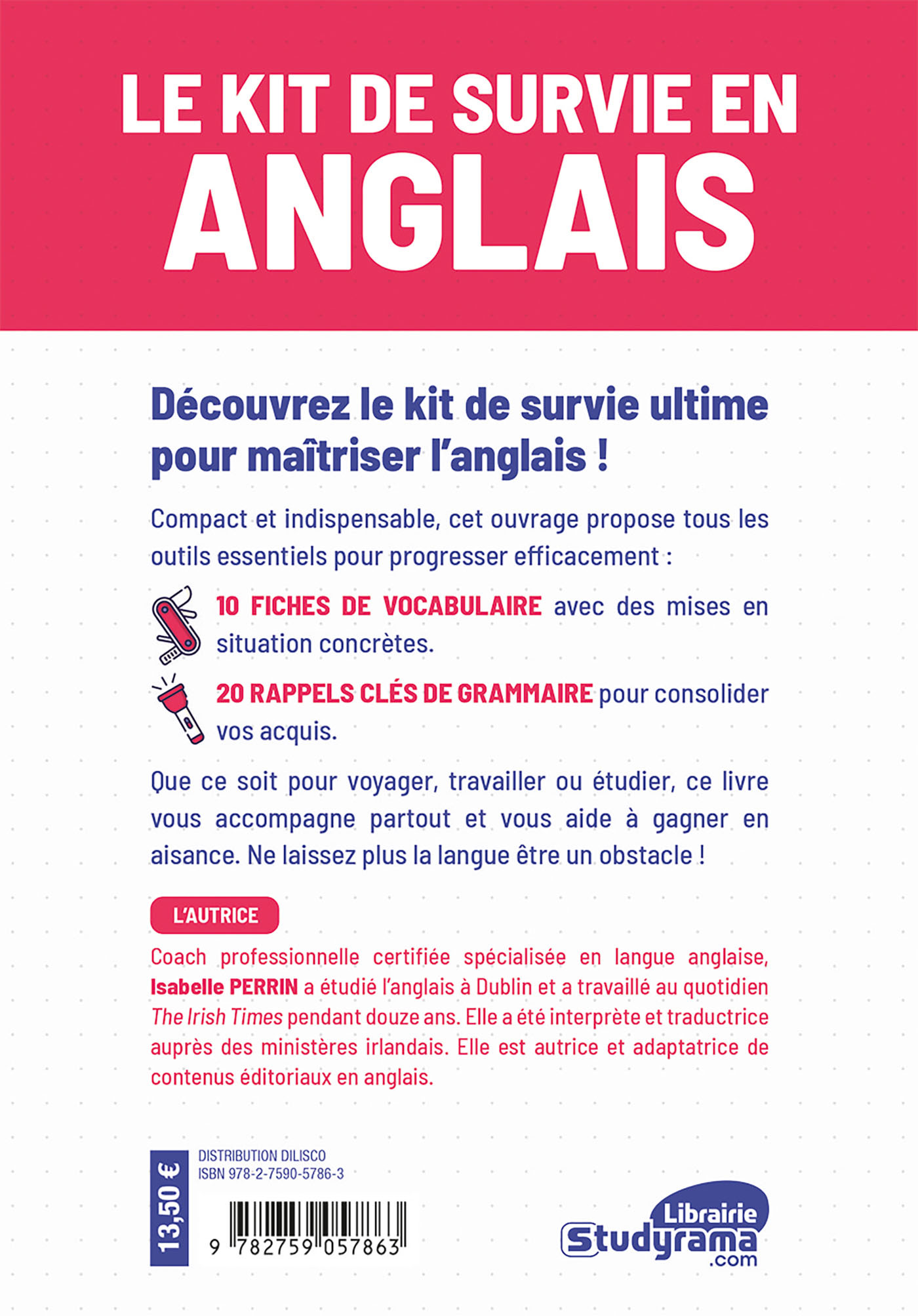 LE KIT DE SURVIE EN
ANGLAIS

Découvrez le kit de survie ultime pour maîtriser l'anglais !

Compact et indispensable, cet ouvrage propose tous les outils essentiels pour progresser efficacement :

10 FICHES DE VOCABULAIRE avec des mises en situation concrètes.

20 RAPPELS CLÉS DE GRAMMAIRE pour consolider vos acquis.

Que ce soit pour voyager, travailler ou étudier, ce livre vous accompagne partout et vous aide à gagner en aisance. Ne laissez plus la langue être un obstacle !

L'AUTRICE

Coach professionnelle certifiée spécialisée en langue anglaise, Isabelle PERRIN a étudié l'anglais à Dublin et a travaillé au quotidien The Irish Times pendant douze ans. Elle a été interprète et traductrice auprès des ministères irlandais. Elle est autrice et adaptatrice de contenus éditoriaux en anglais.

13,50 €

DISTRIBUTION DILISCO
ISBN 978-2-7590-5786-3

9 782759 057863

Librairie
Studyrama
.com